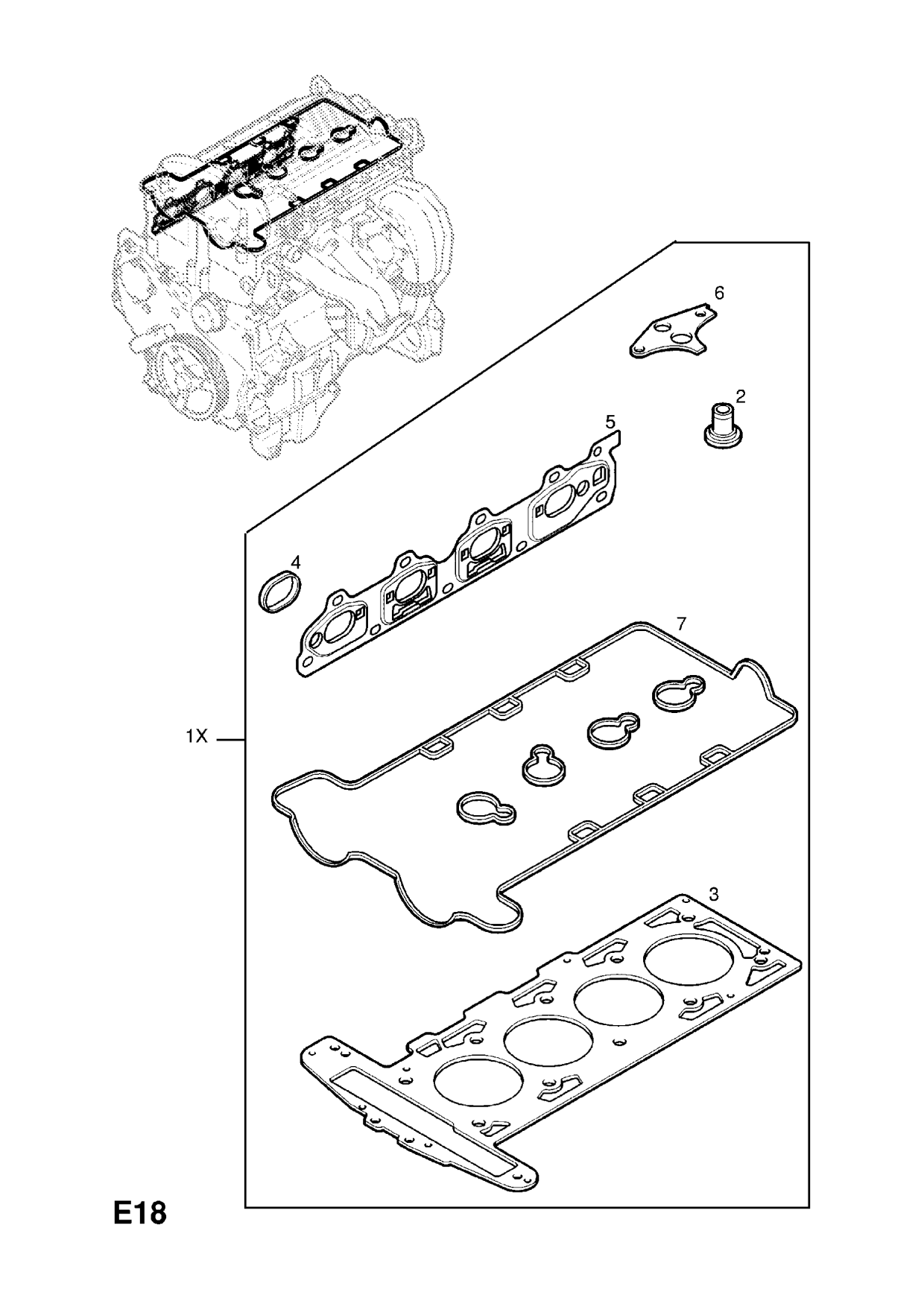 6

2

5

4

7

1X

3

E18