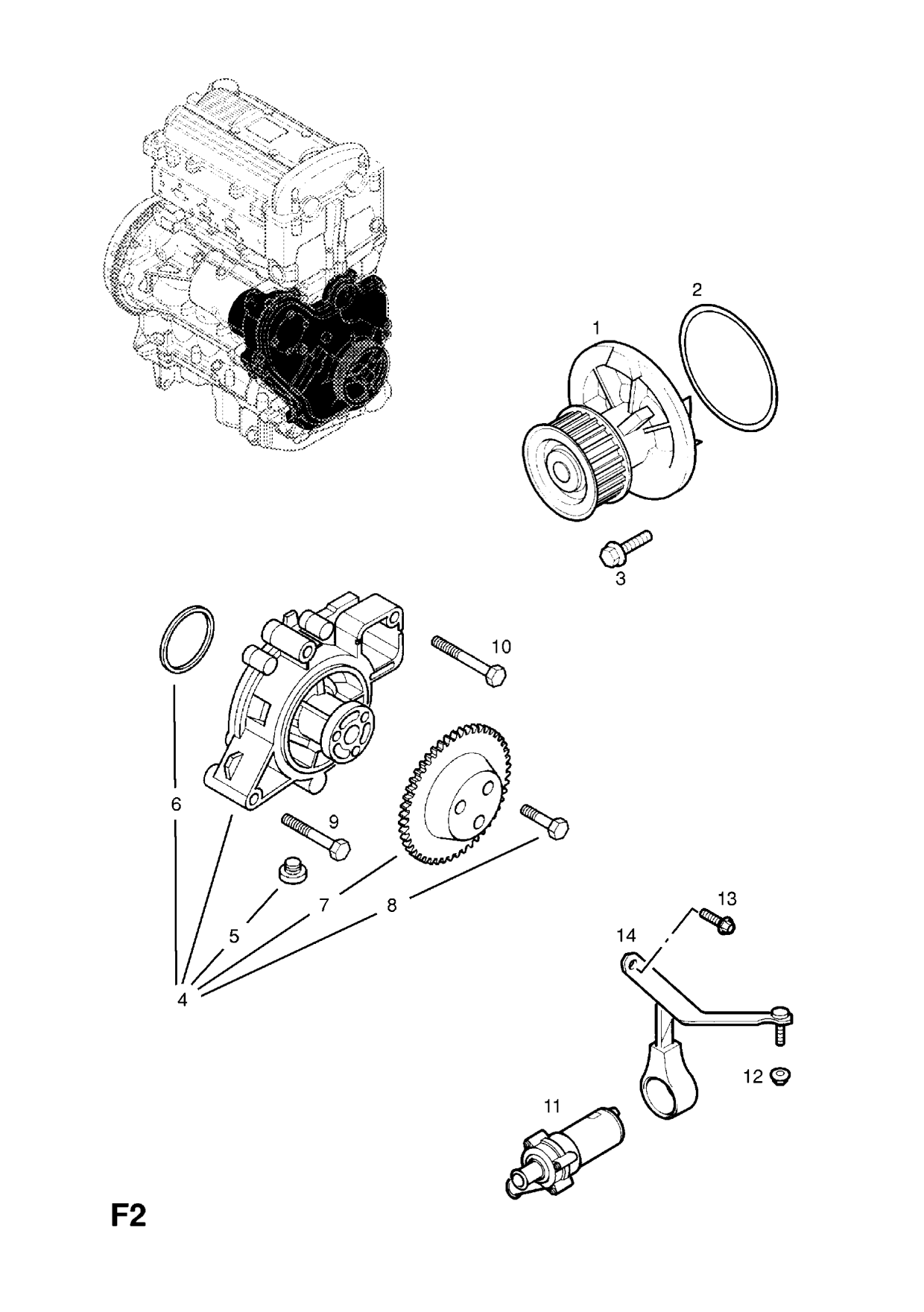 2
1
3
10
6
9
7
8
5
4
13
14
12
11
F2