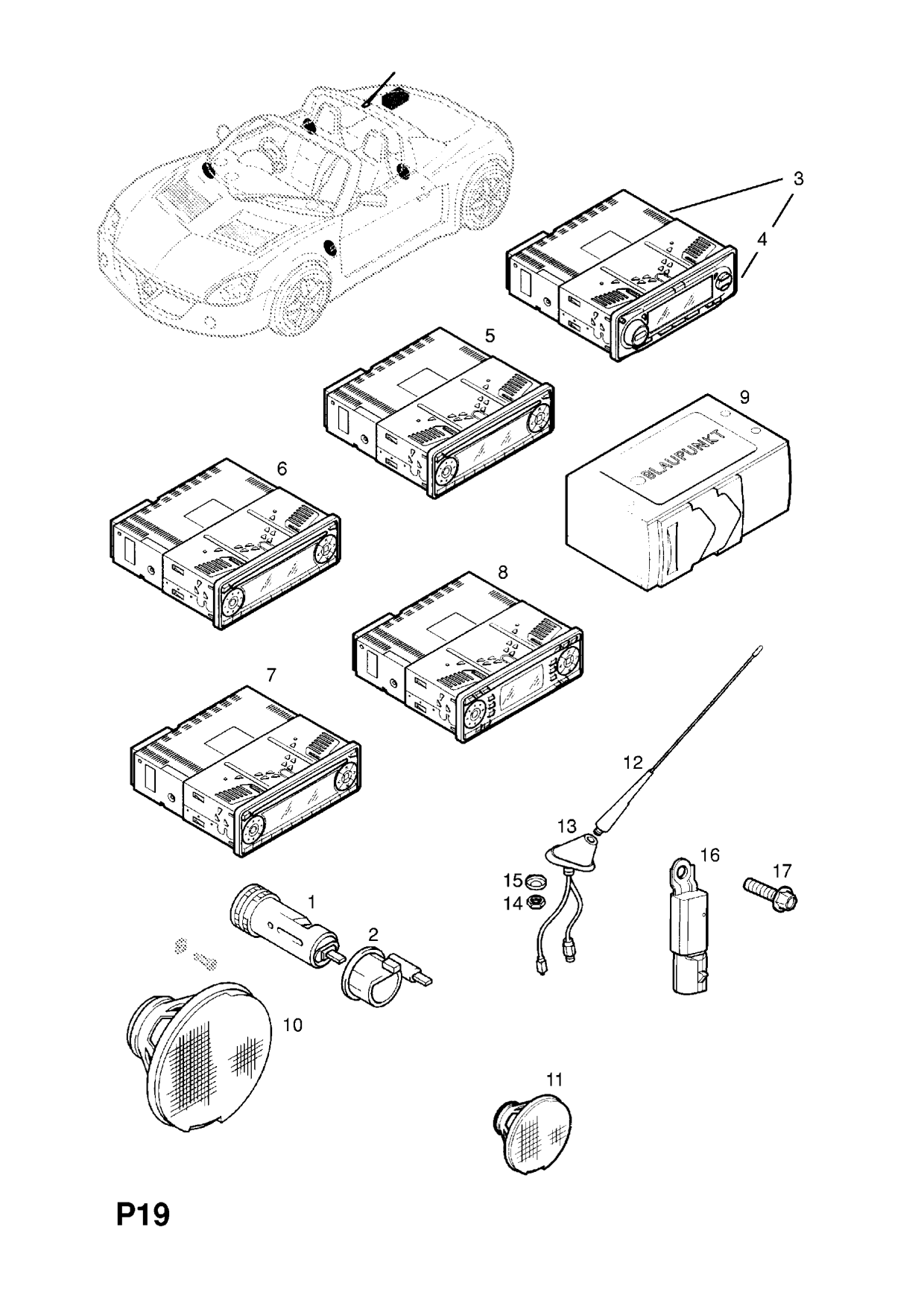 3
4
5
9
BLAUPUNKT
6
8
7
12
13
16
17
15
14
1
2
10
11
P19