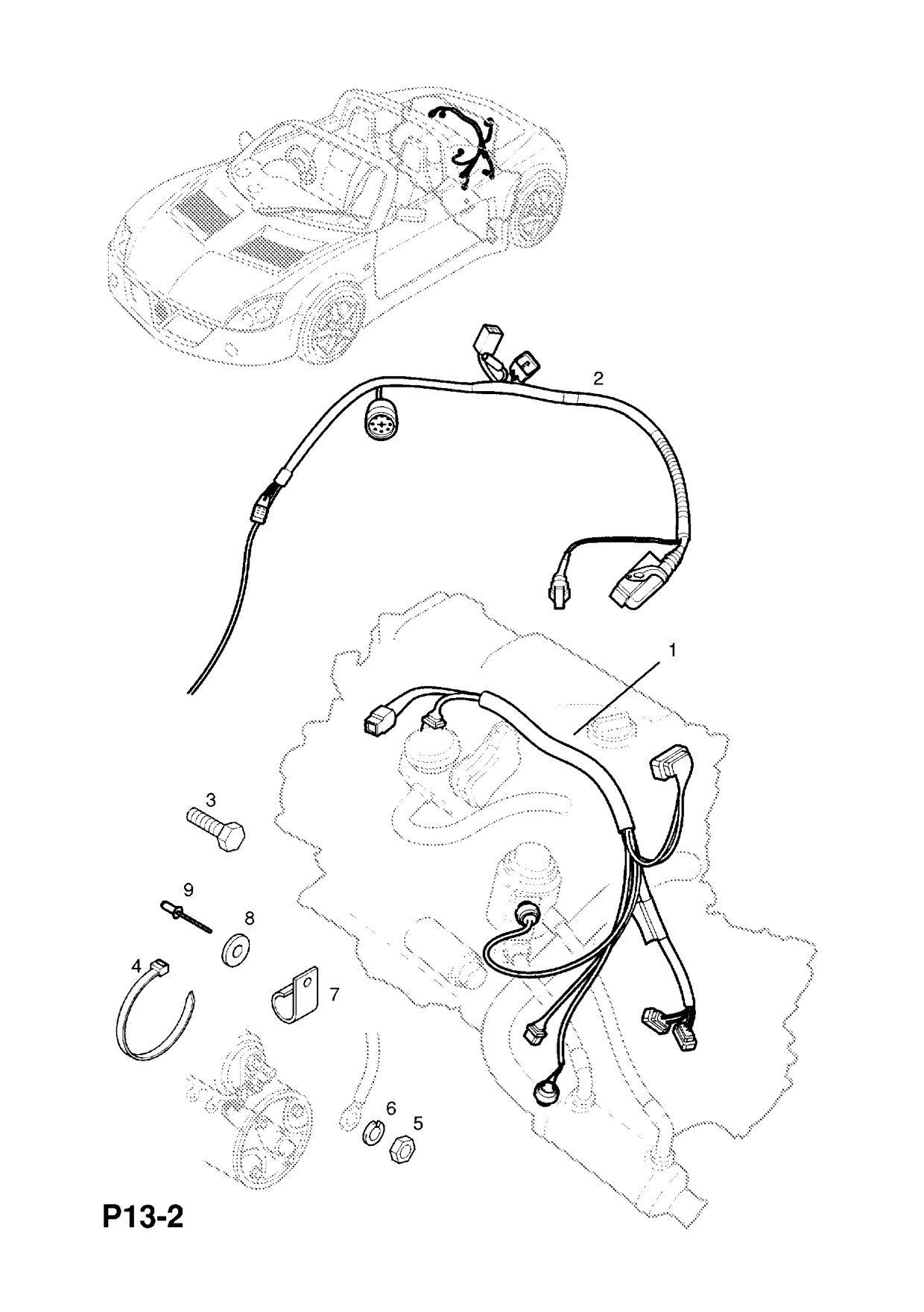 2

1

3

9

8

4

7

6

5

P13-2