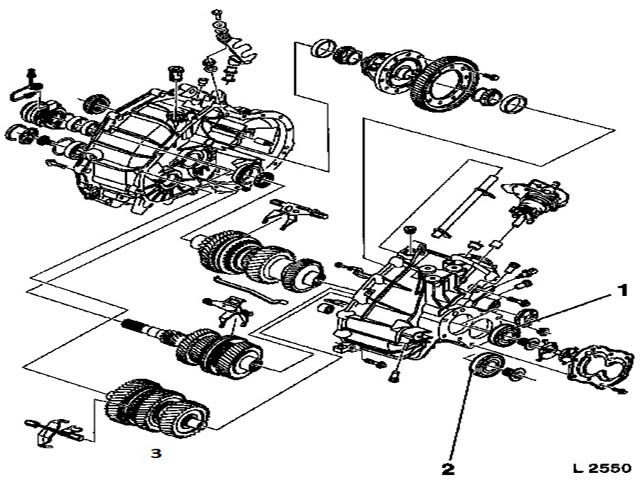 1

3

2

L 2550