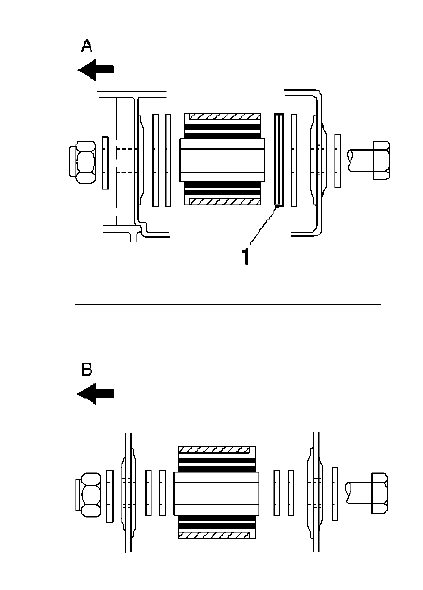 A

1

B