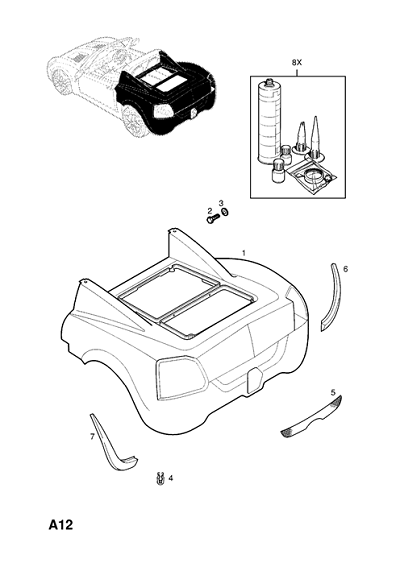 8X

2 3

1

6

5

7

4

A12